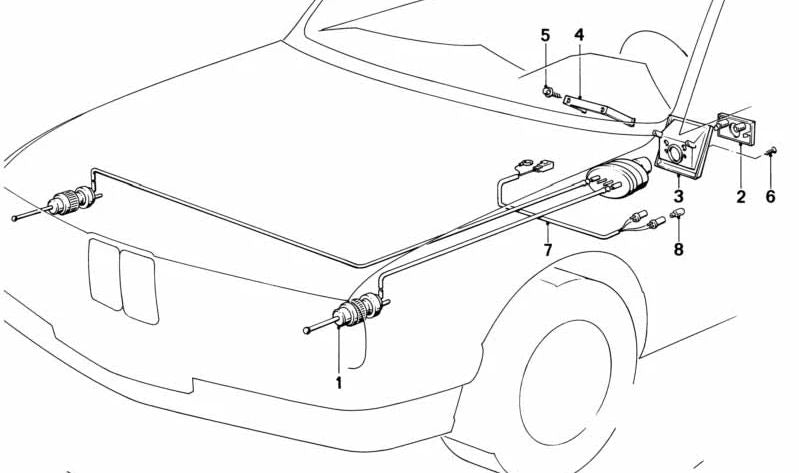 5
4
3
2
6
7
8
1