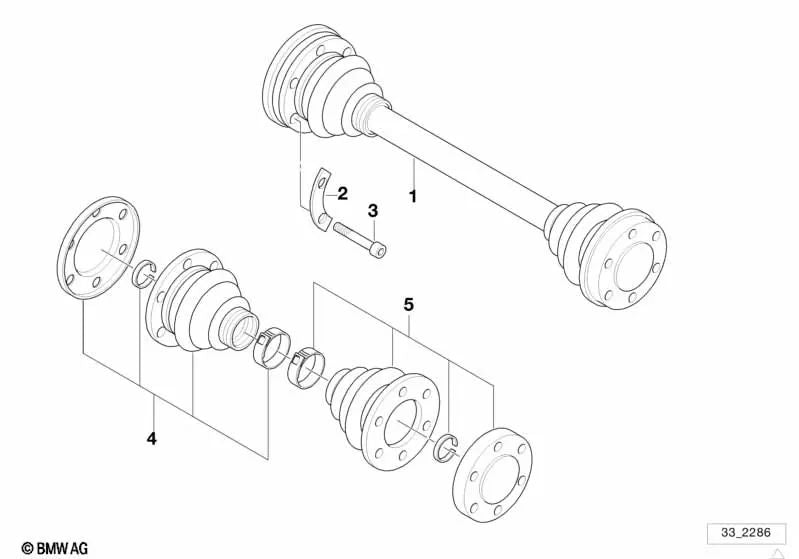 2
3
1
5
4
© BMW AG
33_2286