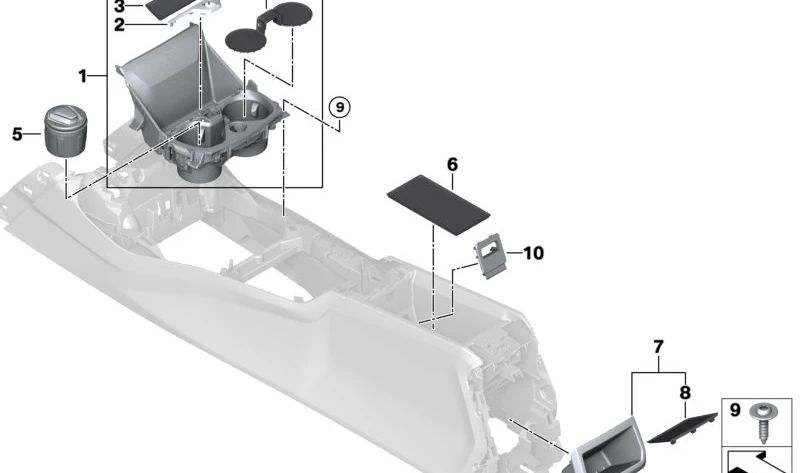 3
2
1
5
9
6
10
7
8
9