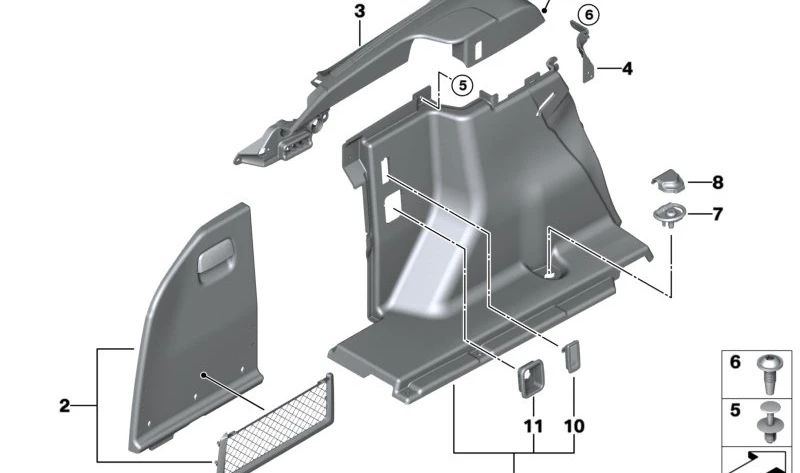 3
6
4
5
8
7
2
11
10
6
5