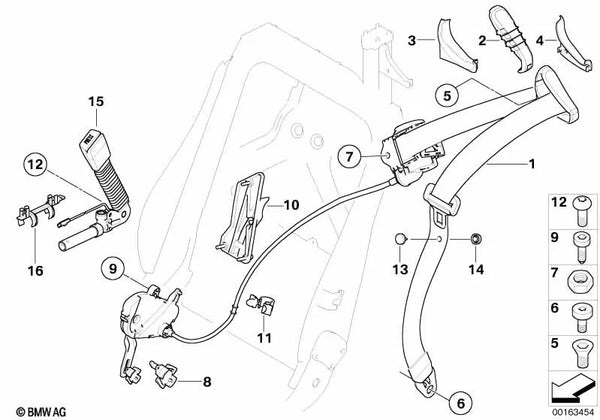 3
2
4
5
15
7
1
12
10
16
13
14
9
11
8
6
12
9
7
6
5
© BMW AG
00163454