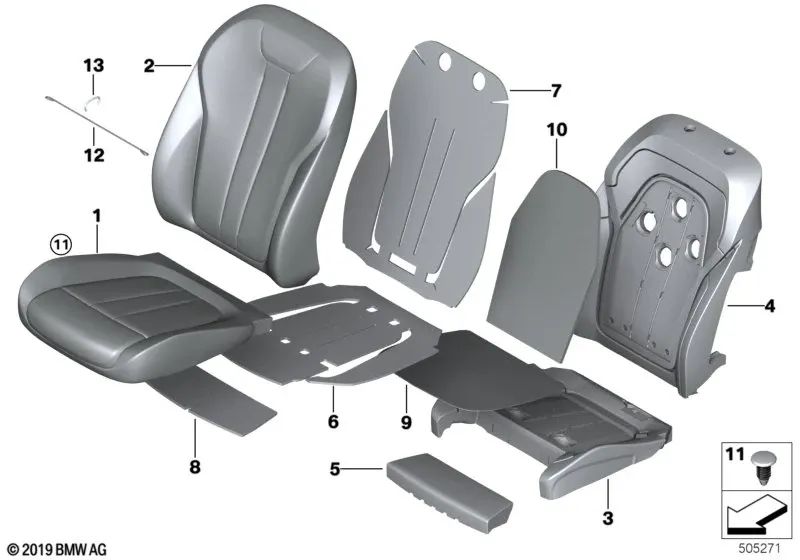 13
2
7
12
10
1
11
4
6
9
8
5
3
11
© 2019 BMW AG
505271