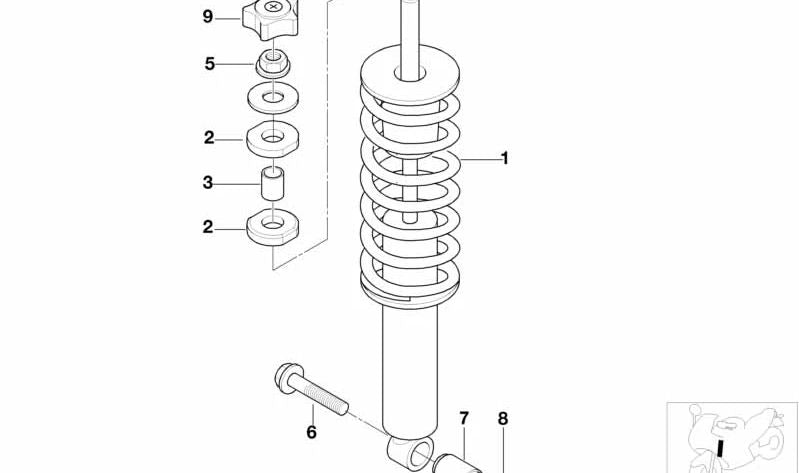 9
5
2
3
2
1
6
7
8