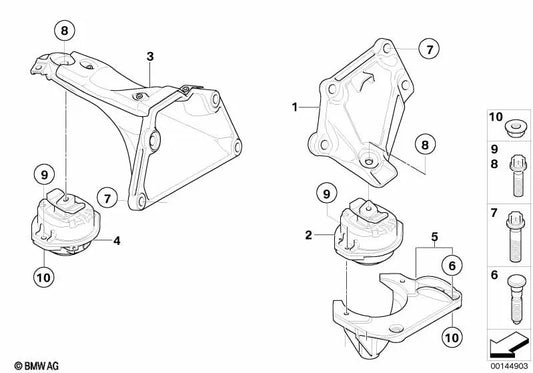 8
3
7
1
8
9
7
4
10
9
2
5
6
10
10
9
8
7
6
© BMW AG
00144903