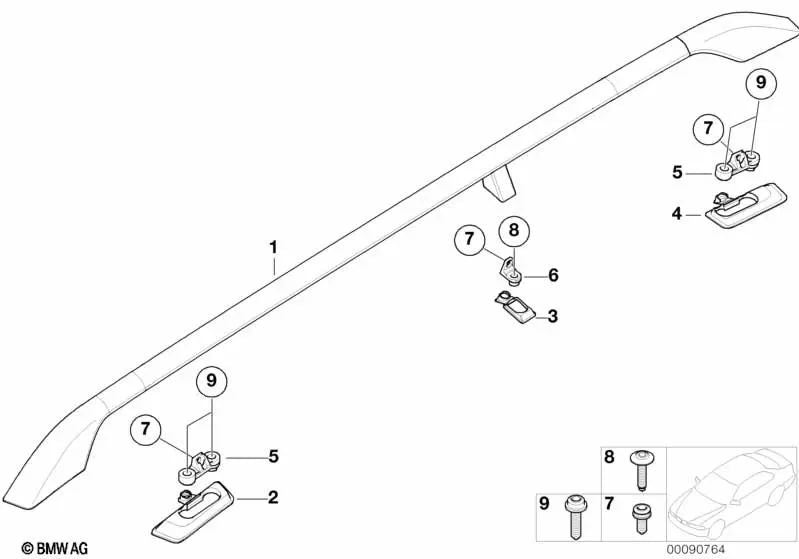 9
7
5
4
1
7
8
6
3
9
7
5
2
8
9
7
© BMW AG
00090764