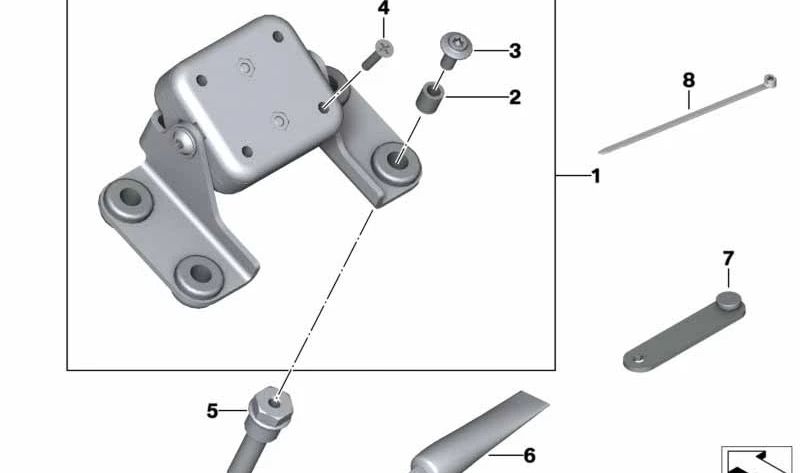 4
3
2
8
1
7
5
6