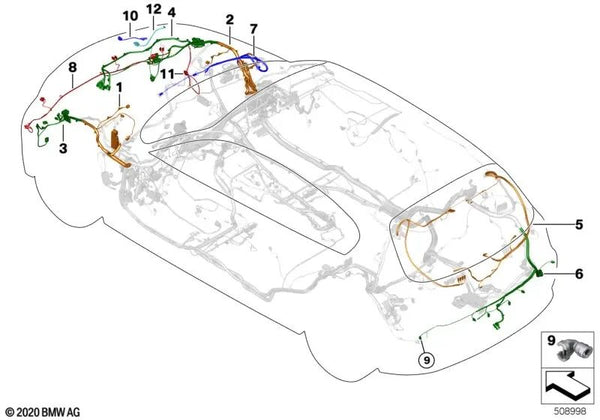 10
12
4
2
7
8
11
1
3
5
6
9
9
© 2020 BMW AG
508998