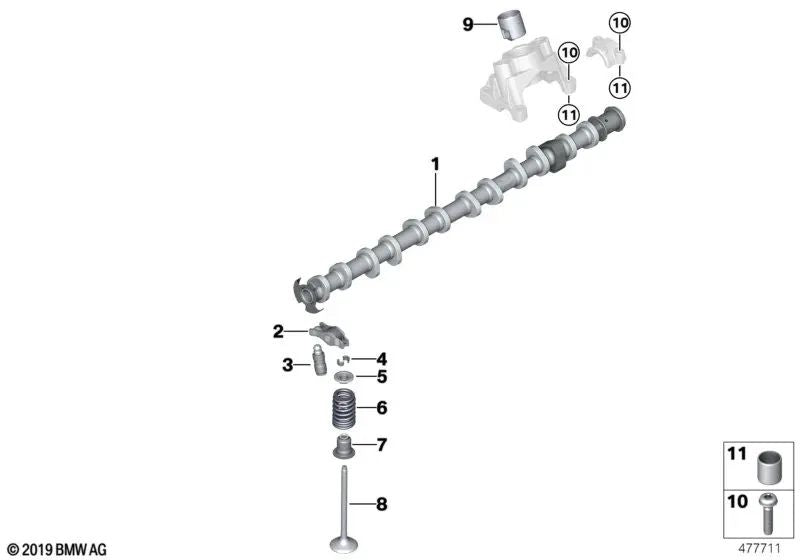 9
10
10
11
11
1
2
3
4
5
6
7
8
11
10
© 2019 BMW AG
477711