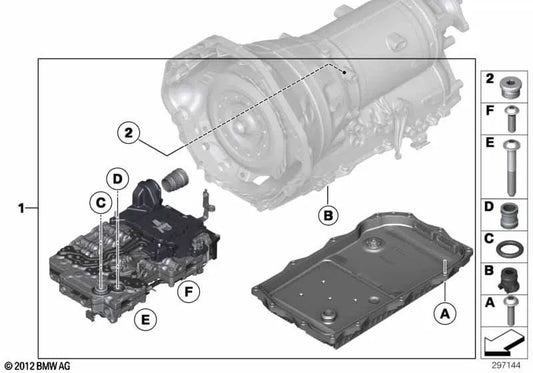 2

D

C

1

B

F

E

A

2

F

E

D

C

B

A

© 2012 BMW AG

297144