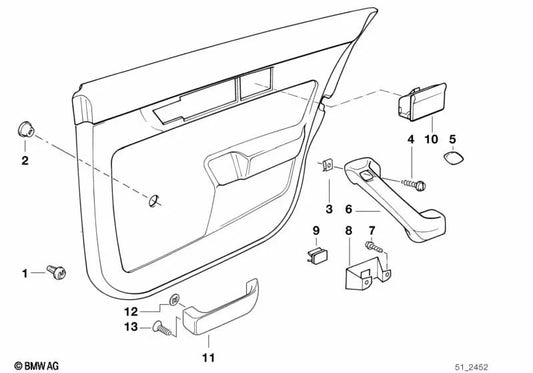 2
4
10
5
3
6
9
8
7
1
12
13
11
© BMW AG
51_2452