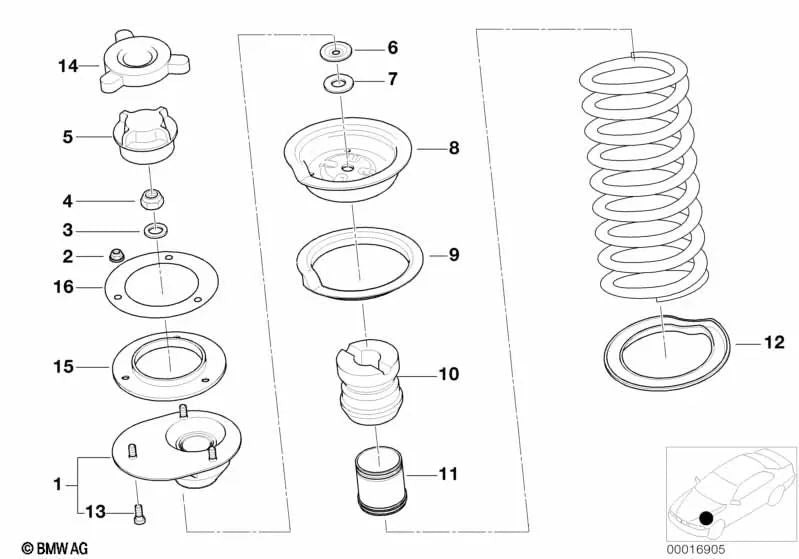 14
5
4
3
2
16
15
1
13
6
7
8
9
10
11
12
© BMW AG
00016905