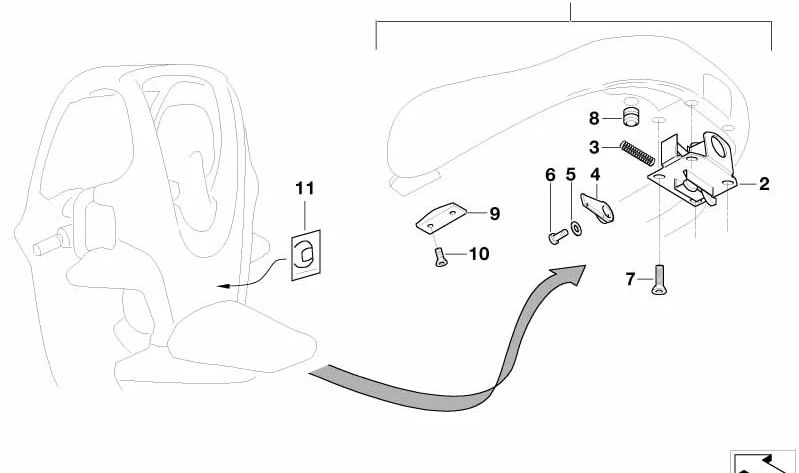 11
8
3
6
5
4
2
9
10
7