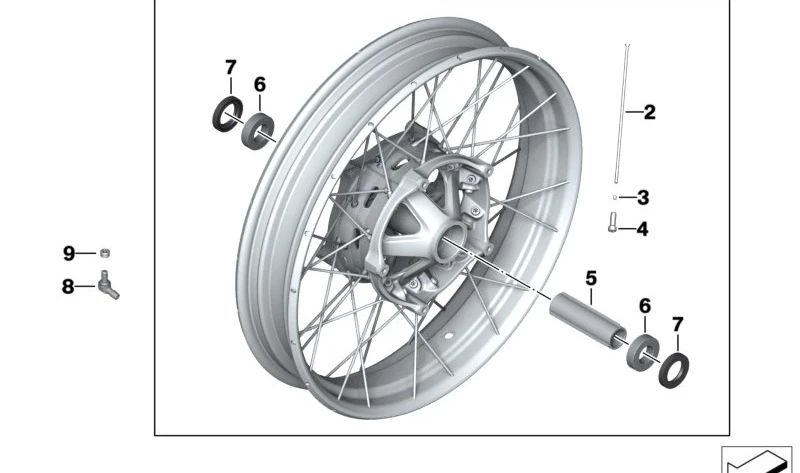 7
6
2
3
4
9
8
5
6
7