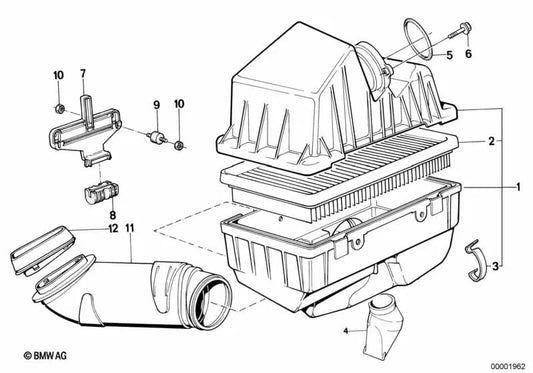 10
7
9
10
5
6
2
1
8
12
11
3
4
© BMW AG
00001962