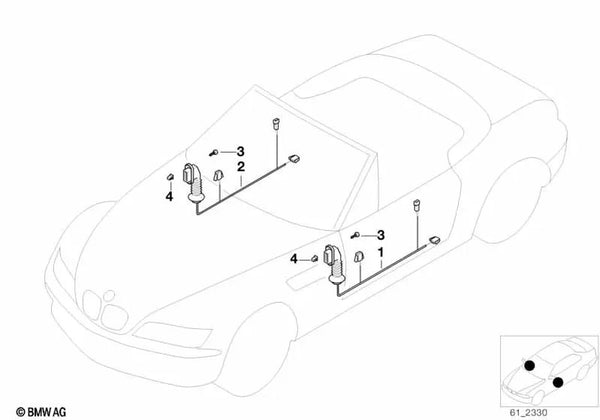 3
2
4
3
4
1
© BMW AG
61_2330