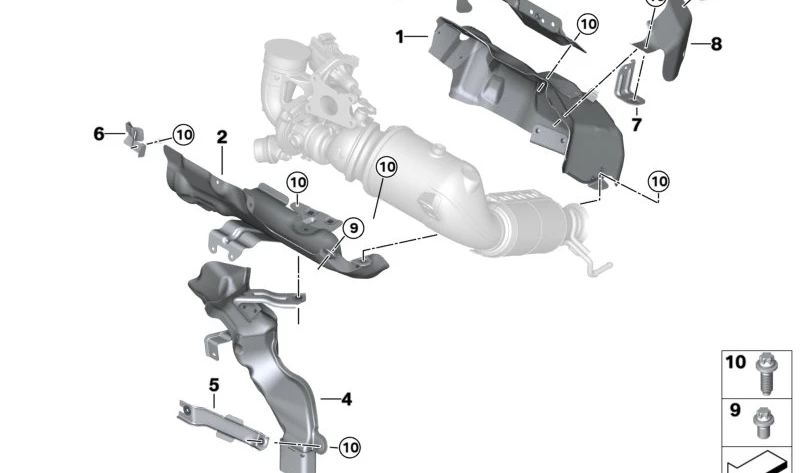 1
10
8
7
6
10
2
10
10
10
9
5
4
10
10
9