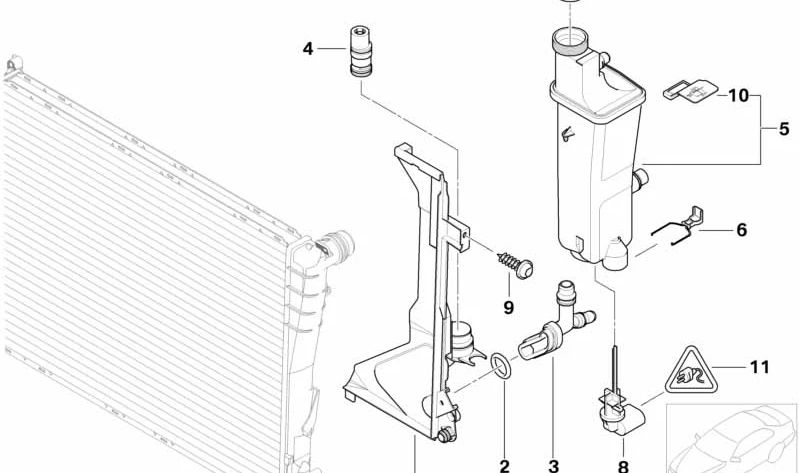 4
10
5
6
9
11
2
3
8