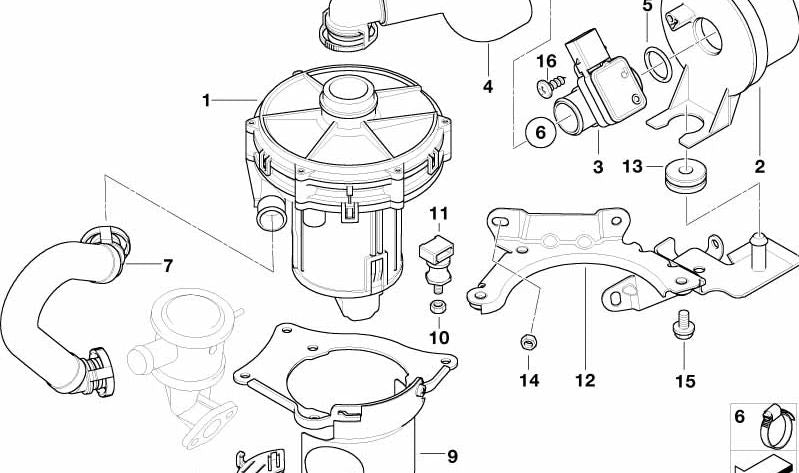 5
16
4
1
6
3
13
2
11
7
10
14
12
15
6
9