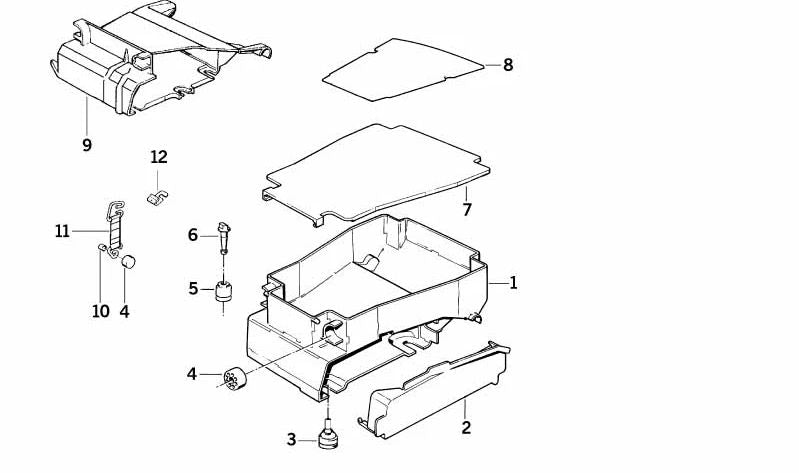 8
9
12
7
11
6
1
5
10
4
4
2
3