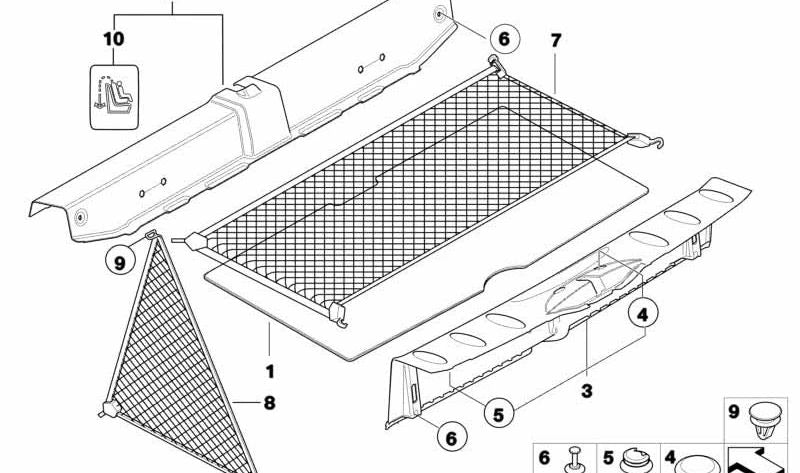 10
6
7
9
4
1
3
8
5
6
9
6
5
4