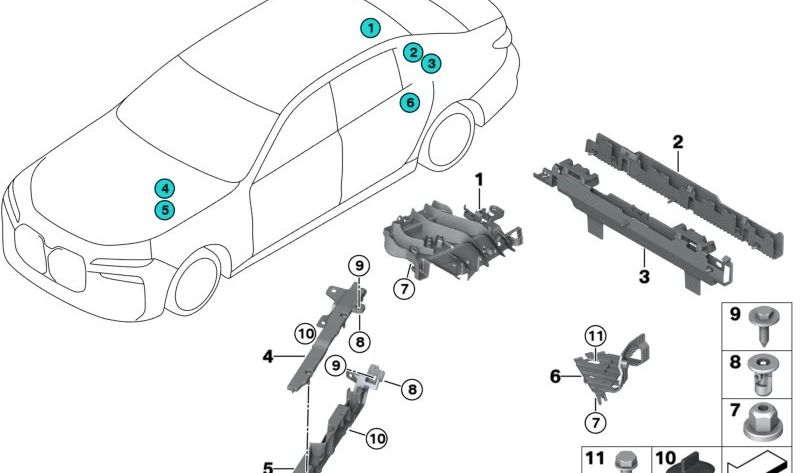 1
2
3
6
4
5
1
2
3
9
7
10
8
4
9
8
10
5
11
6
7
9
8
7
11
10