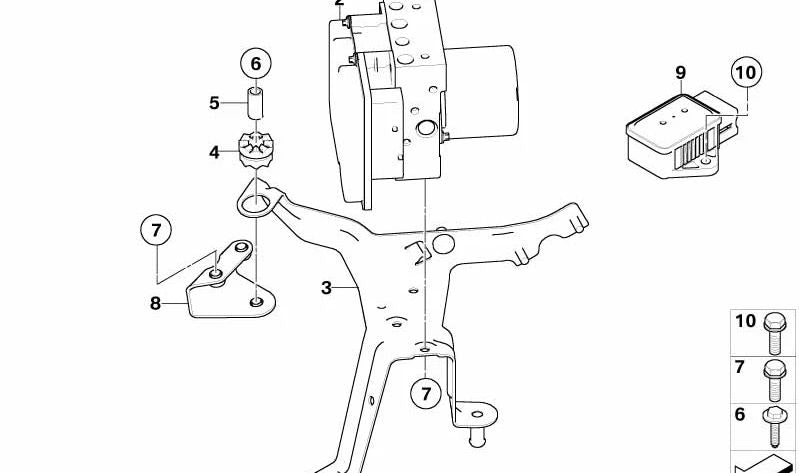 2
6
5
4
9
10
7
8
3
7
10
7
6