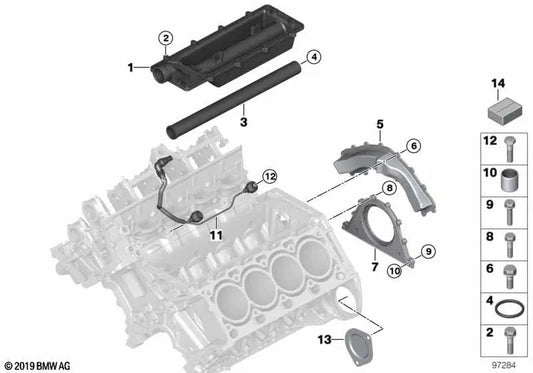 2
1
4
3
5
6
12
8
11
7
9
10
13
14
12
10
9
8
6
4
2
© 2019 BMW AG
97284