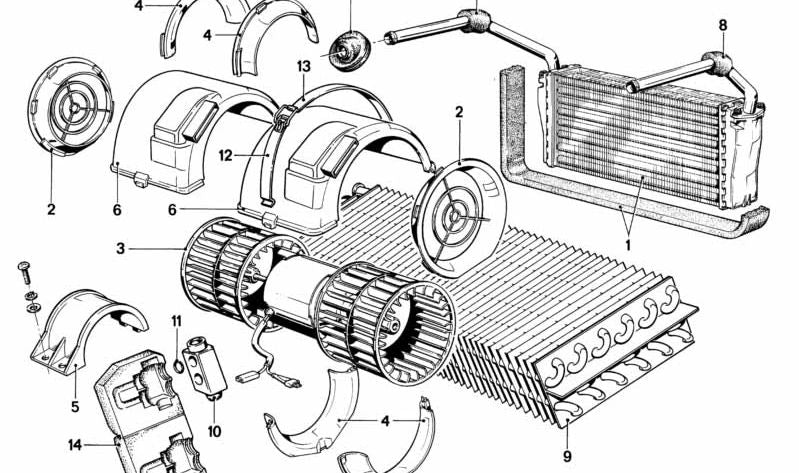 4
4
8
13
2
12
2
6
6
1
3
11
5
10
4
14
9