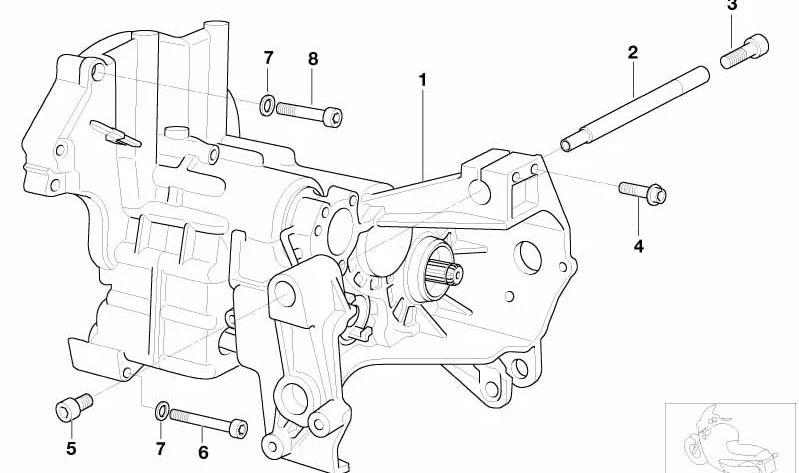 3
2
7
8
1
4
5
7
6