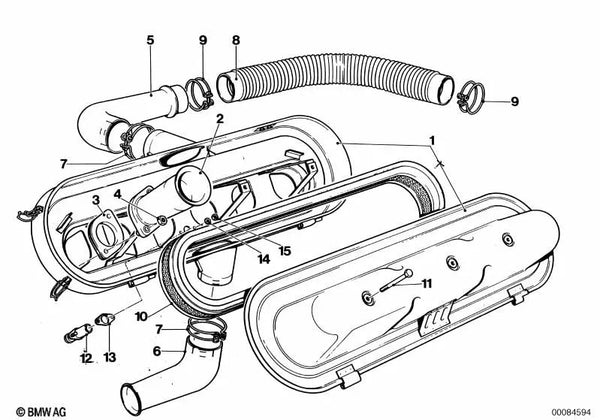 5
9
8
9
2
1
7
3
4
15
14
11
10
7
6
12
13
© BMW AG
00084594