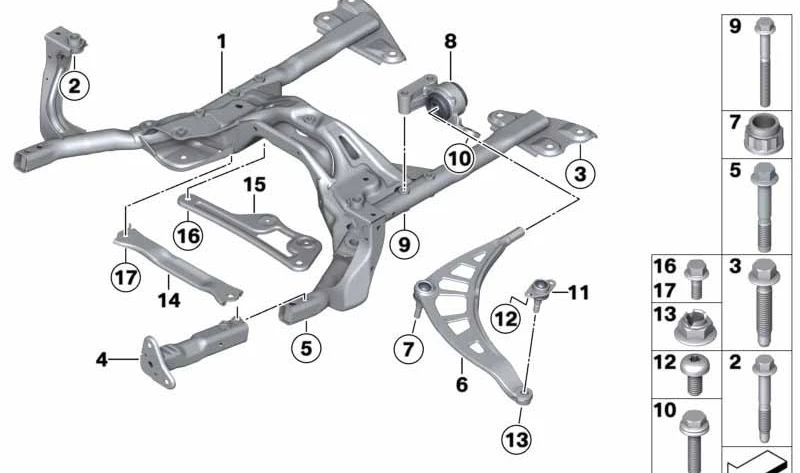 1
2
8
10
3
15
16
9
17
14
11
12
7
5
4
6
13
9
7
5
16
17
3
13
12
2
10