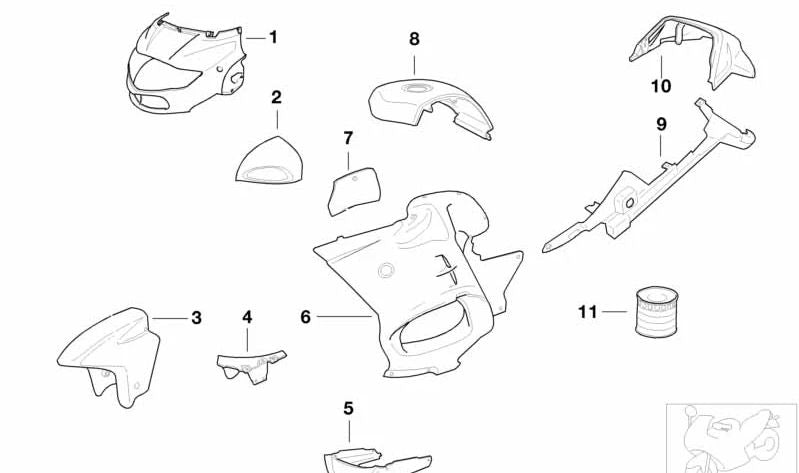 1
8
10
2
9
7
3
4
6
11
5