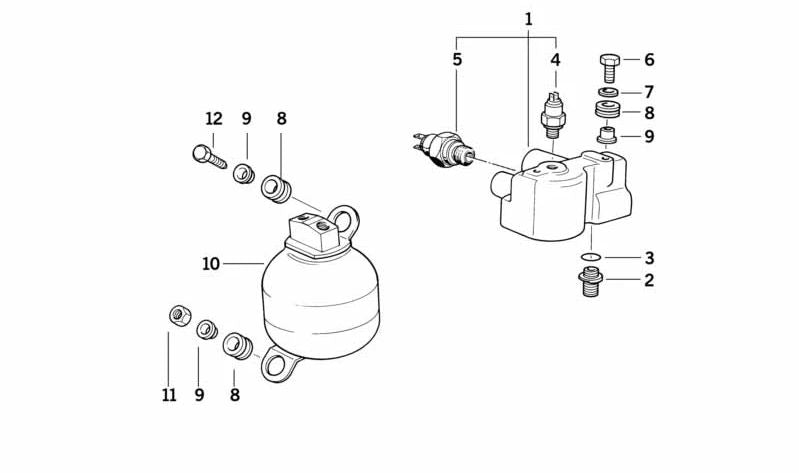 1
5
4
6
7
8
9
12
9
8
10
3
2
11
9
8