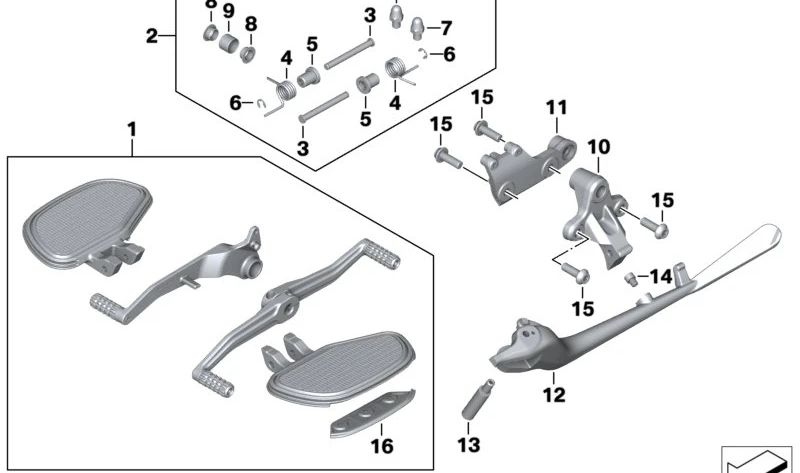 8
9
8
3
7
2
4
5
6
6
5
4
3
15
11
15
10
1
15
14
15
12
13
16