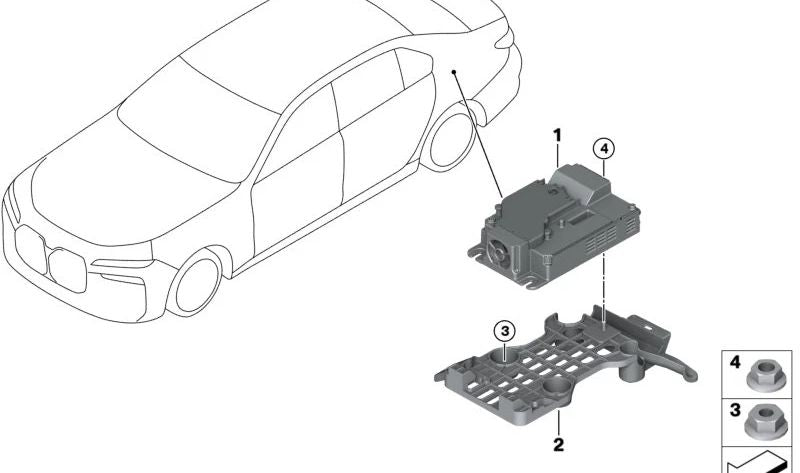 1
4
3
2
4
3