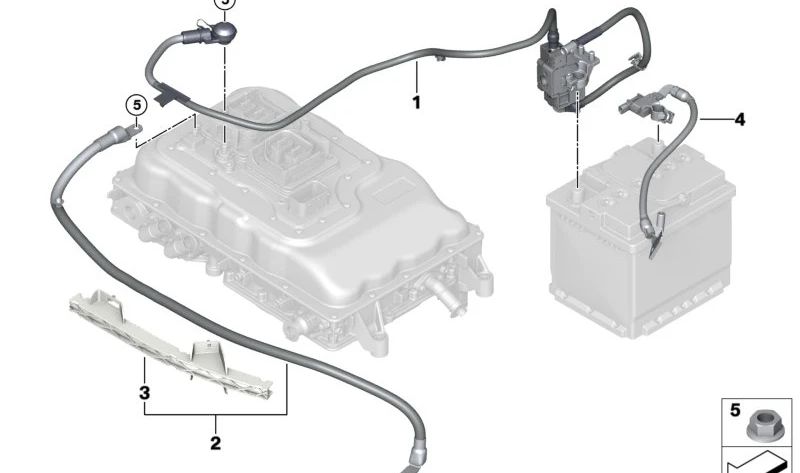 5
5
1
4
3
2
5