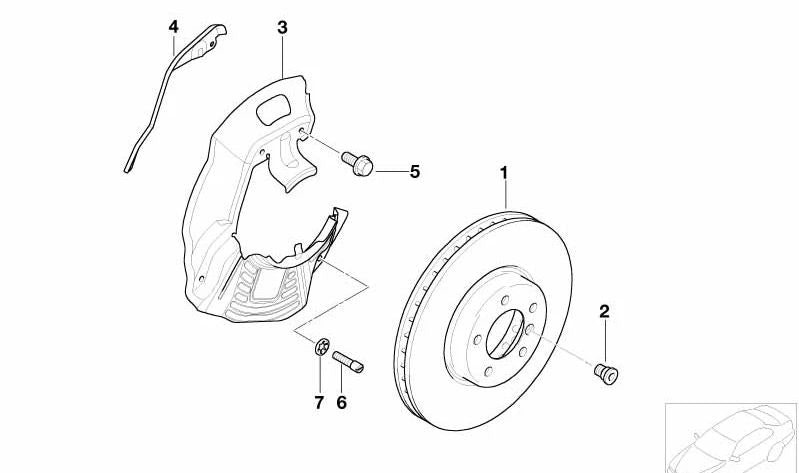 4
3
5
1
2
7
6