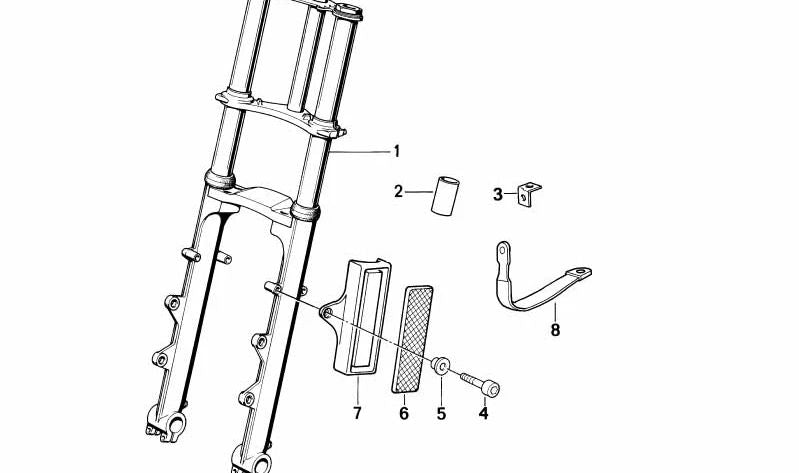 1
2
3
8
7
6
5
4