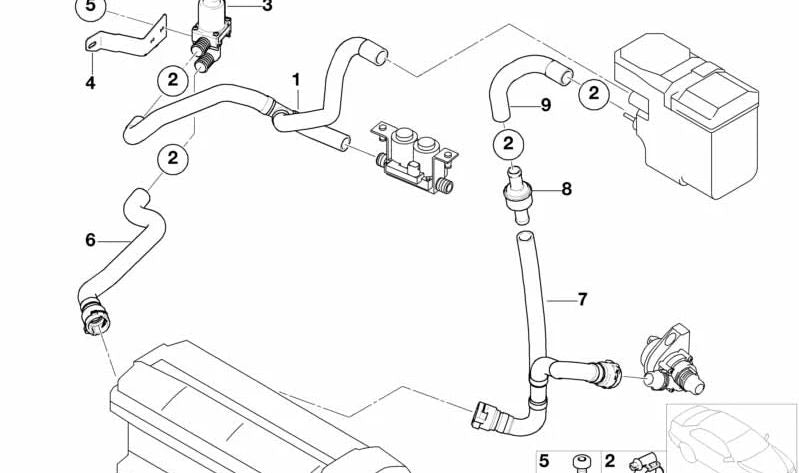 5
3
4
2
1
2
9
2
2
8
6
7
5
2