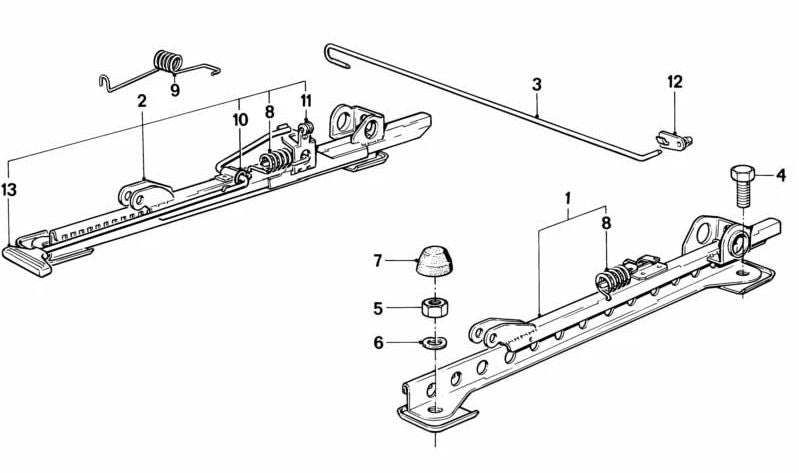 9
2
10
8
11
13
3
12
4
1
8
7
5
6