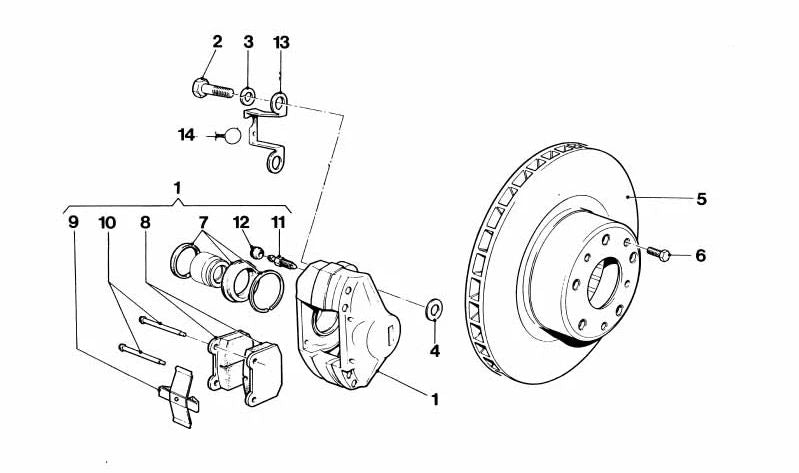 2
3
13
14
1
9
10
8
7
12
11
5
6
4
1