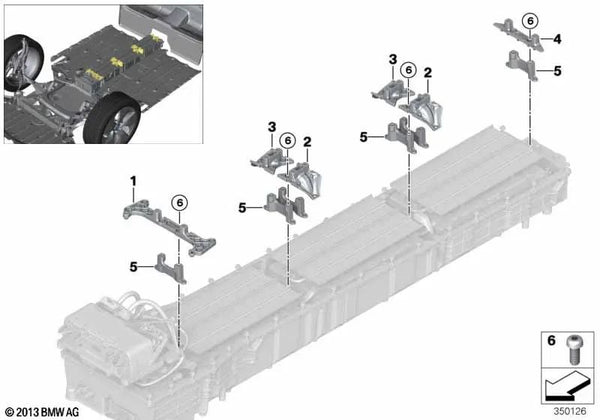 6
4
5
3
6
2
5
3
6
2
5
1
6
5
6
© 2013 BMW AG
350126