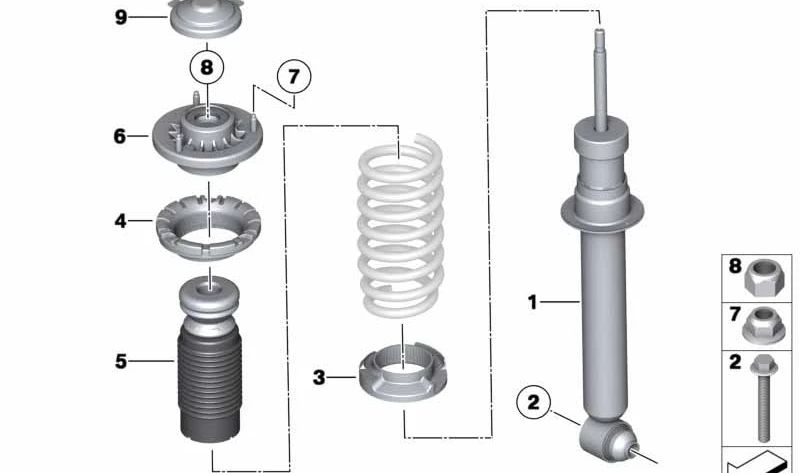 9
8
7
6
4
5
3
1
2
8
7
2