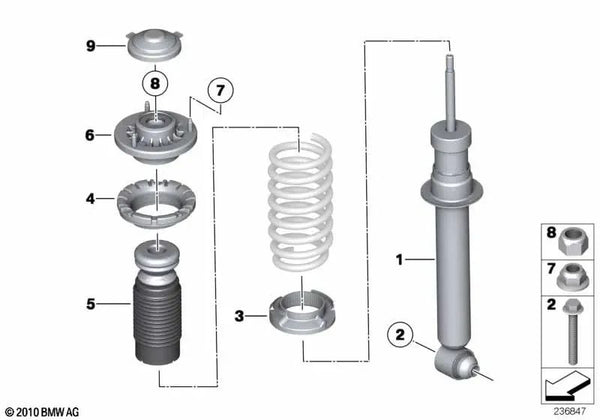 9
8
7
6
4
5
3
1
2
8
7
2
© 2010 BMW AG
236847