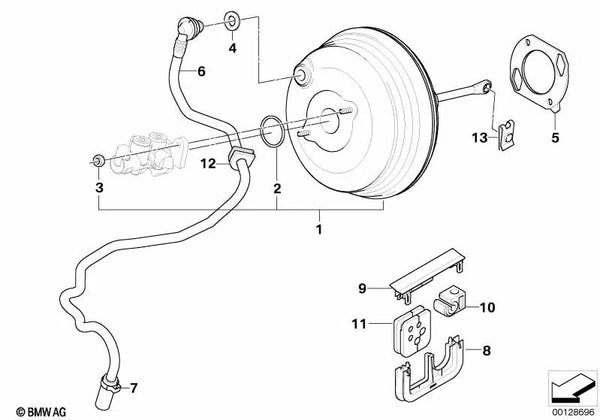 4
6
13
5
12
3
2
1
9
10
11
8
7
© BMW AG
00128696