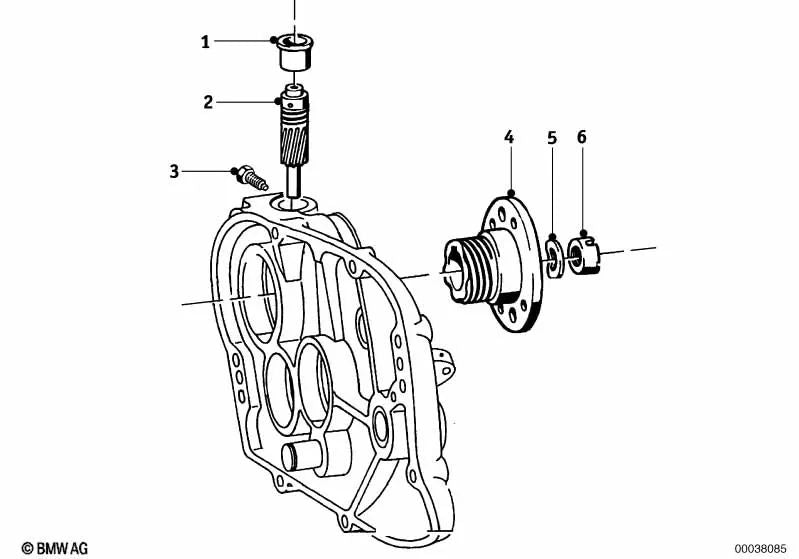 1
2
3
4
5
6
© BMW AG
00038085