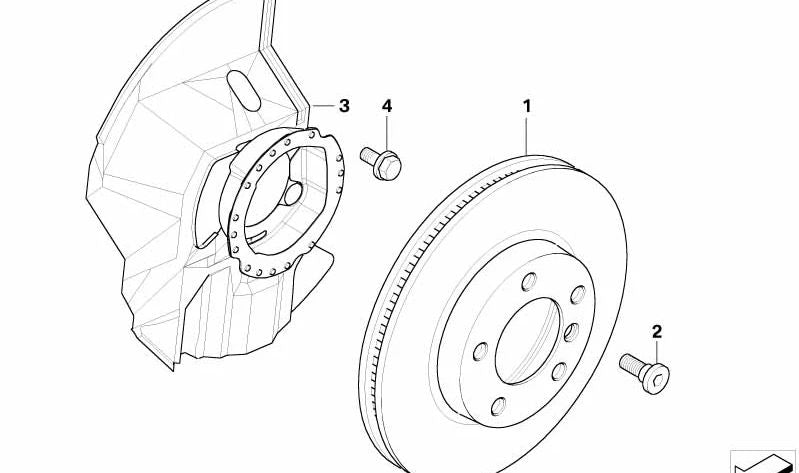 3
4
1
2