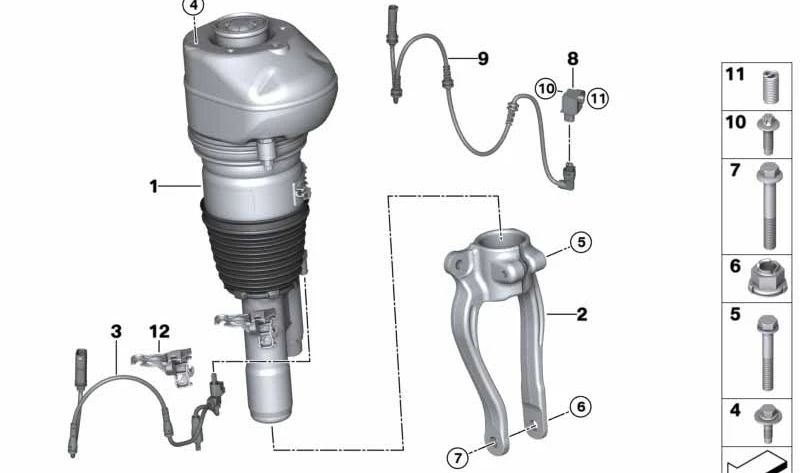 4
9
8
10
11
1
5
2
3
12
6
7
11
10
7
6
5
4