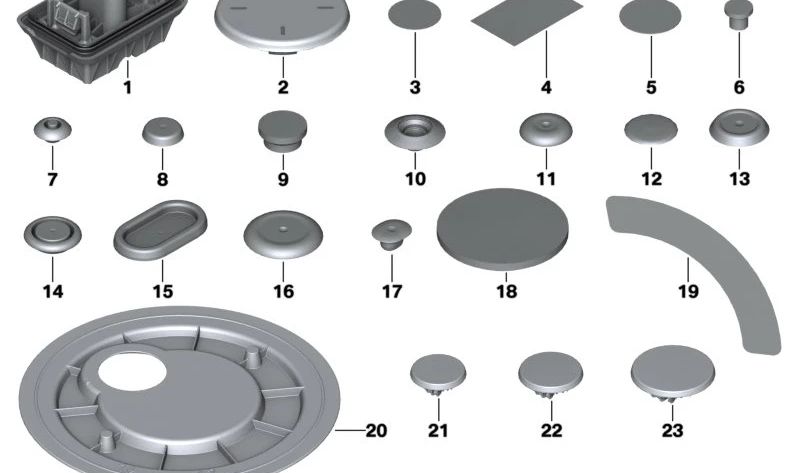 1
2
3
4
5
6
7
8
9
10
11
12
13
14
15
16
17
18
19
20
21
22
23