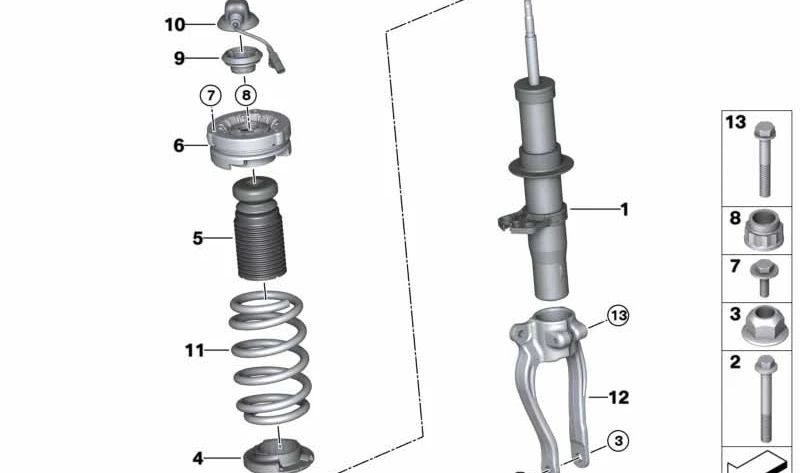 10
9
7
8
6
5
11
4
1
13
12
3
13
8
7
3
2